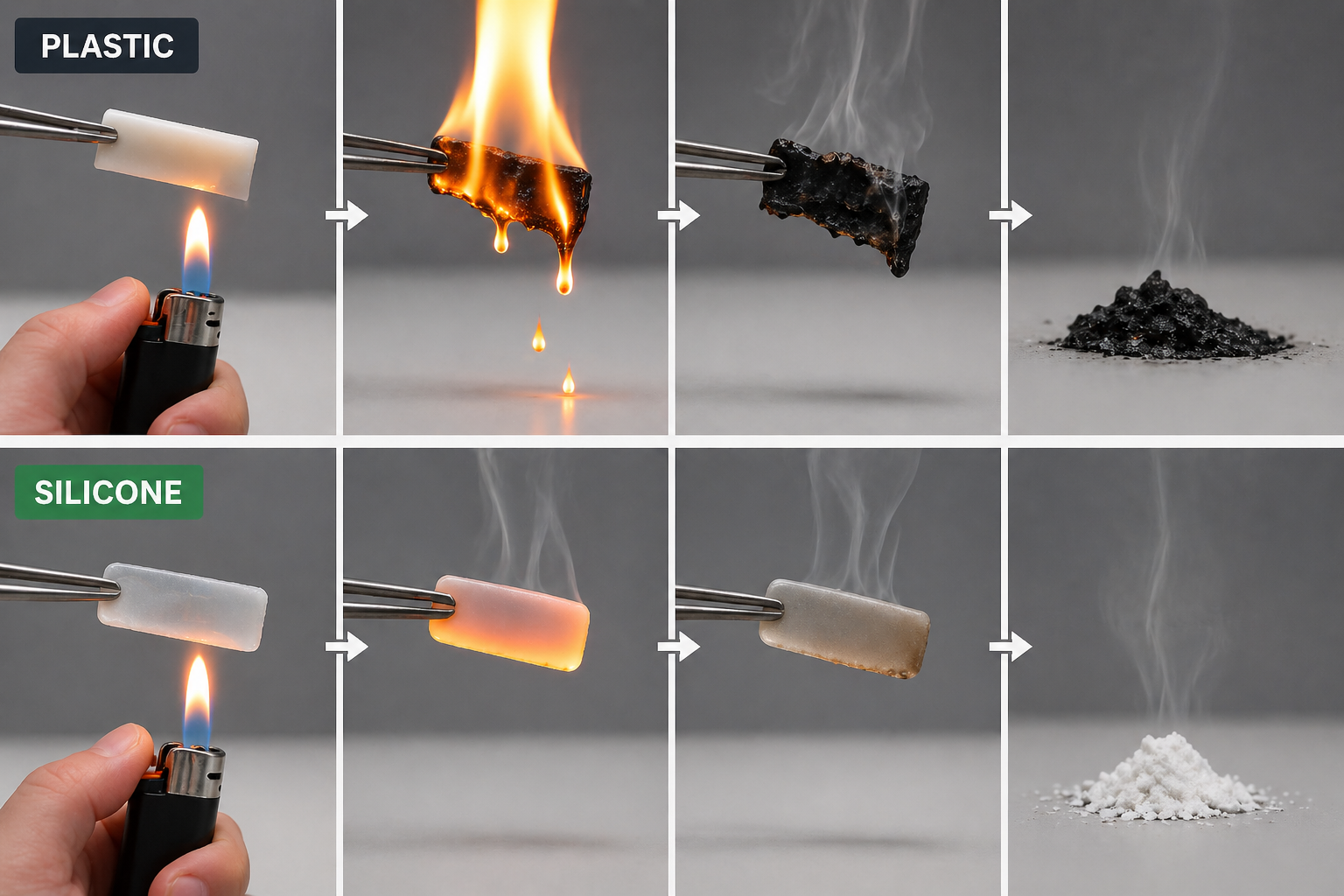 PLASTIC

SILICONE